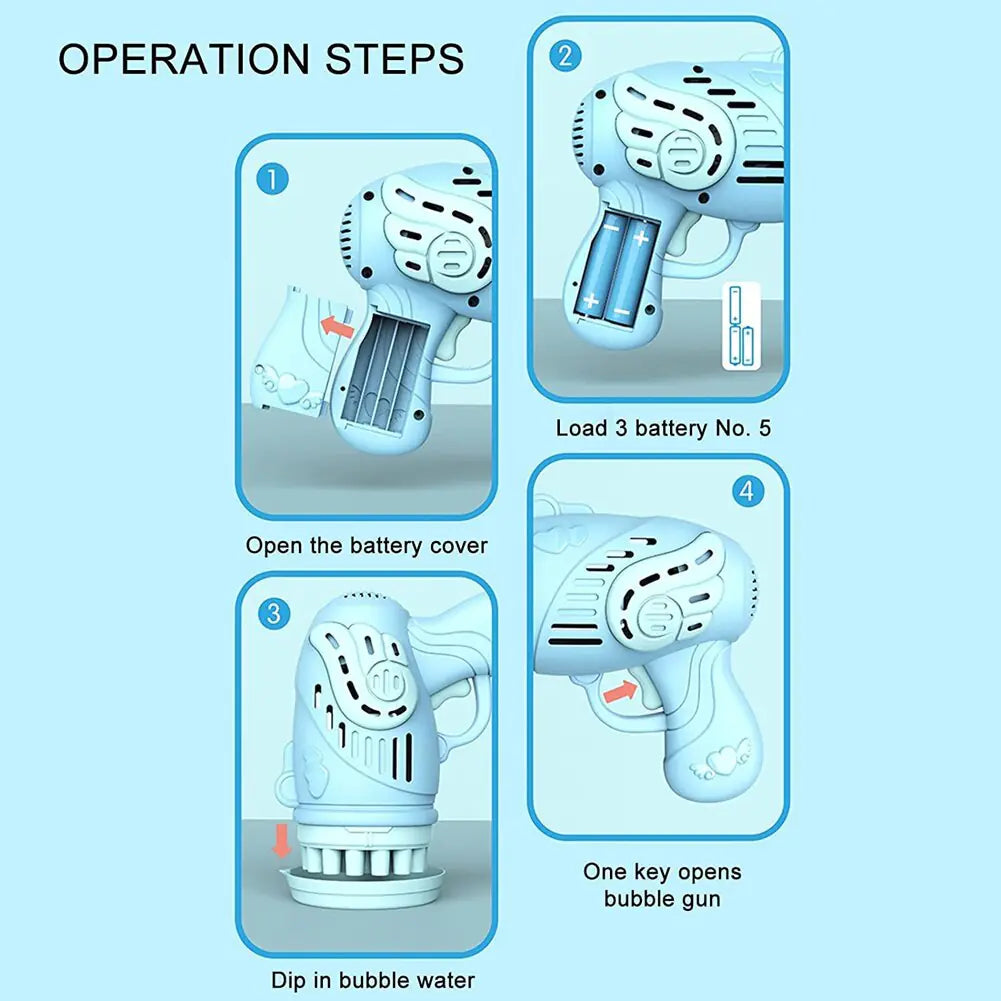 OPERATION STEPS

1

Open the battery cover

2

Load 3 battery No. 5

3

Dip in bubble water

4

One key opens bubble gun